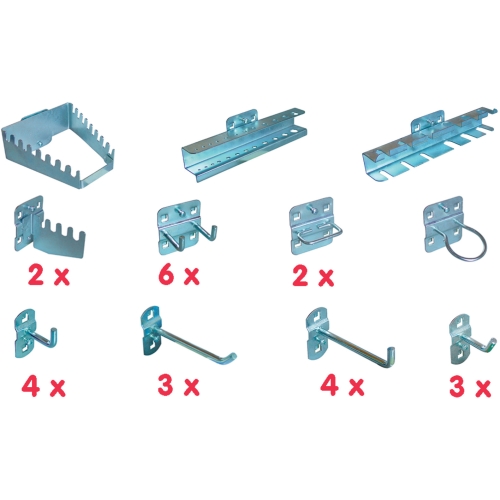 2 x
6 x
2 x

4 x
3 x
4 x
3 x