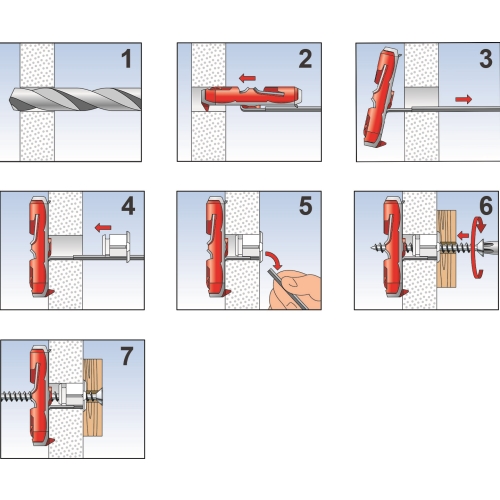 1

2

3

4

5

6

7